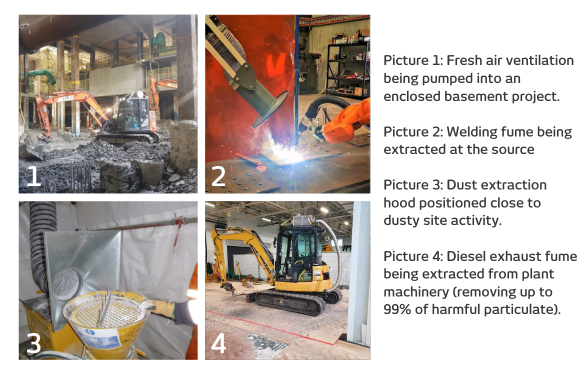 1

2

3

4

Picture 1: Fresh air ventilation being pumped into an enclosed basement project.

Picture 2: Welding fume being extracted at the source

Picture 3: Dust extraction hood positioned close to dusty site activity.

Picture 4: Diesel exhaust fume being extracted from plant machinery (removing up to 99% of harmful particulate).